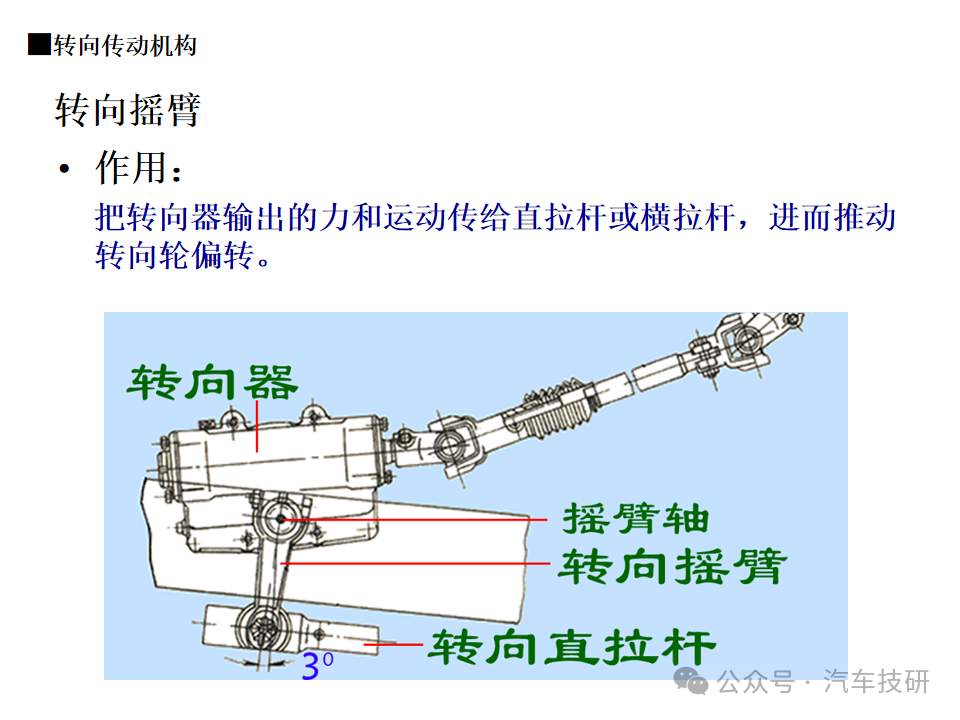 ■转向传动机构

转向摇臂

• 作用：

把转向器输出的力和运动传给直拉杆或横拉杆，进而推动转向轮偏转。

转向器

摇臂轴

转向摇臂

转向直拉杆

$3^0$

公众号 · 汽车技研