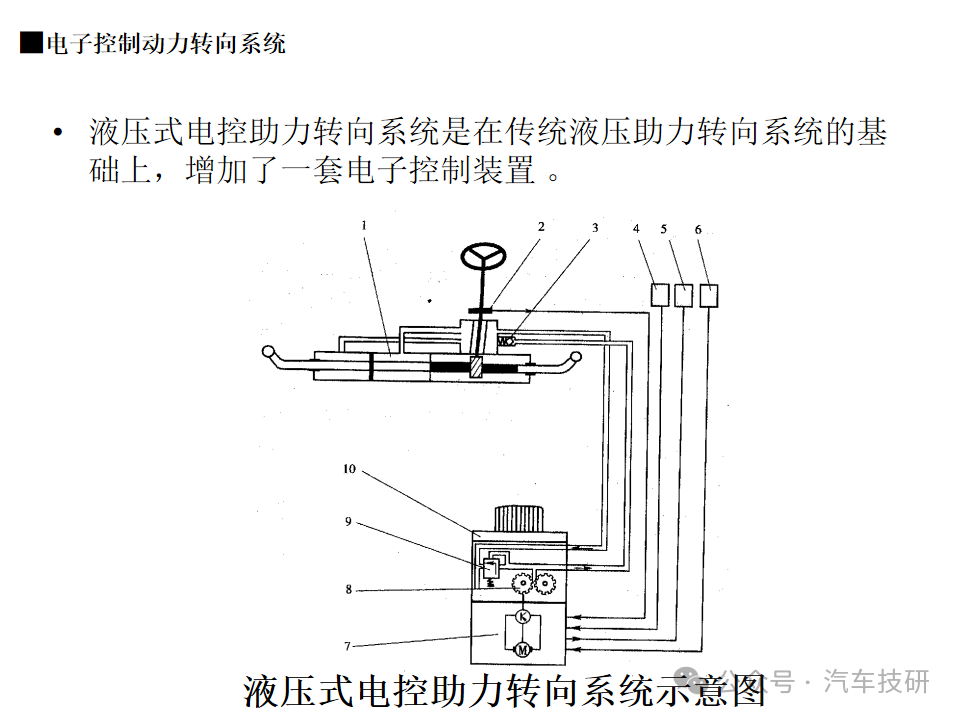 ■电子控制动力转向系统

• 液压式电控助力转向系统是在传统液压助力转向系统的基础上，增加了一套电子控制装置 。

1
2
3
4
5
6
10
9
8
7
K
M

液压式电控助力转向系统示意图

公众号 · 汽车技研