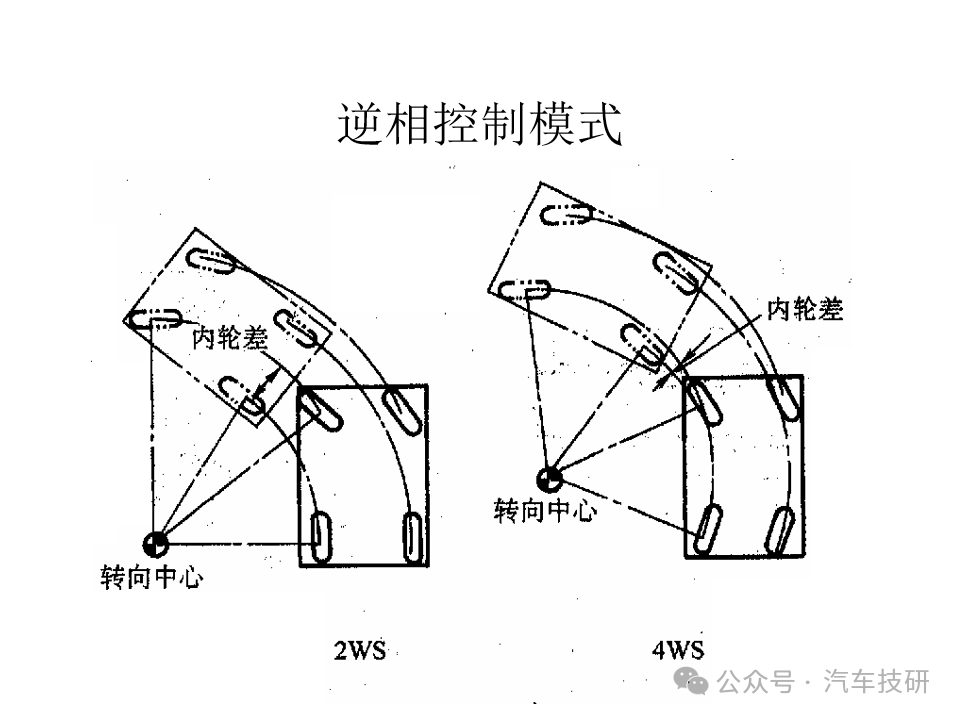 逆相控制模式

内轮差

转向中心

2WS

内轮差

转向中心

4WS

公众号 · 汽车技研