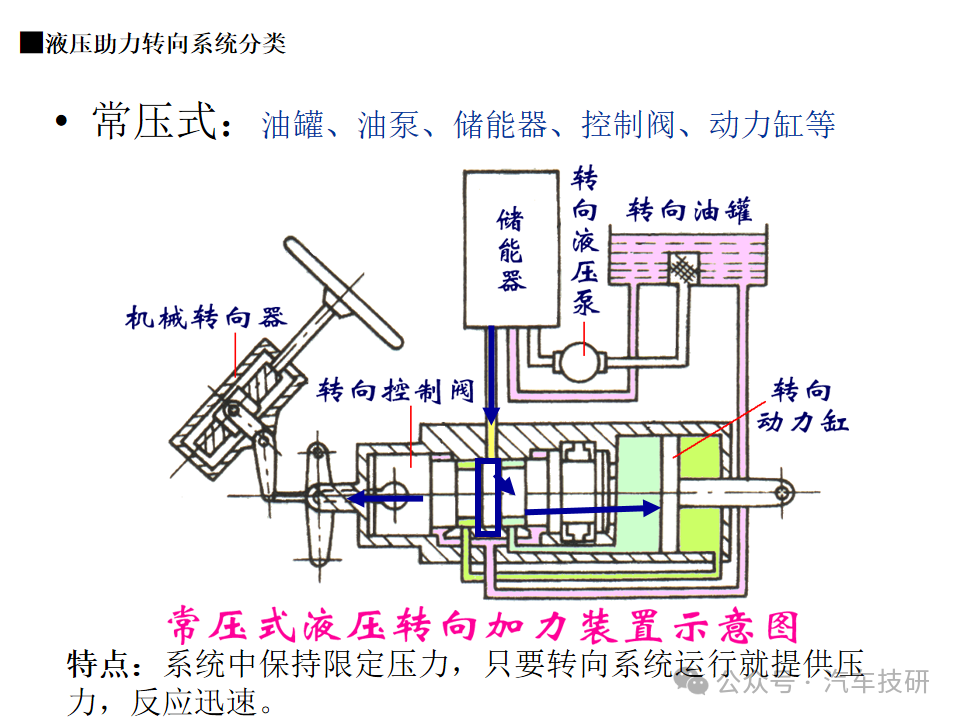 ■液压助力转向系统分类

• 常压式：油罐、油泵、储能器、控制阀、动力缸等

储能器

转向液压泵

转向油罐

机械转向器

转向控制阀

转向动力缸

常压式液压转向加力装置示意图

特点：系统中保持限定压力，只要转向系统运行就提供压力，反应迅速。

公众号 · 汽车技研